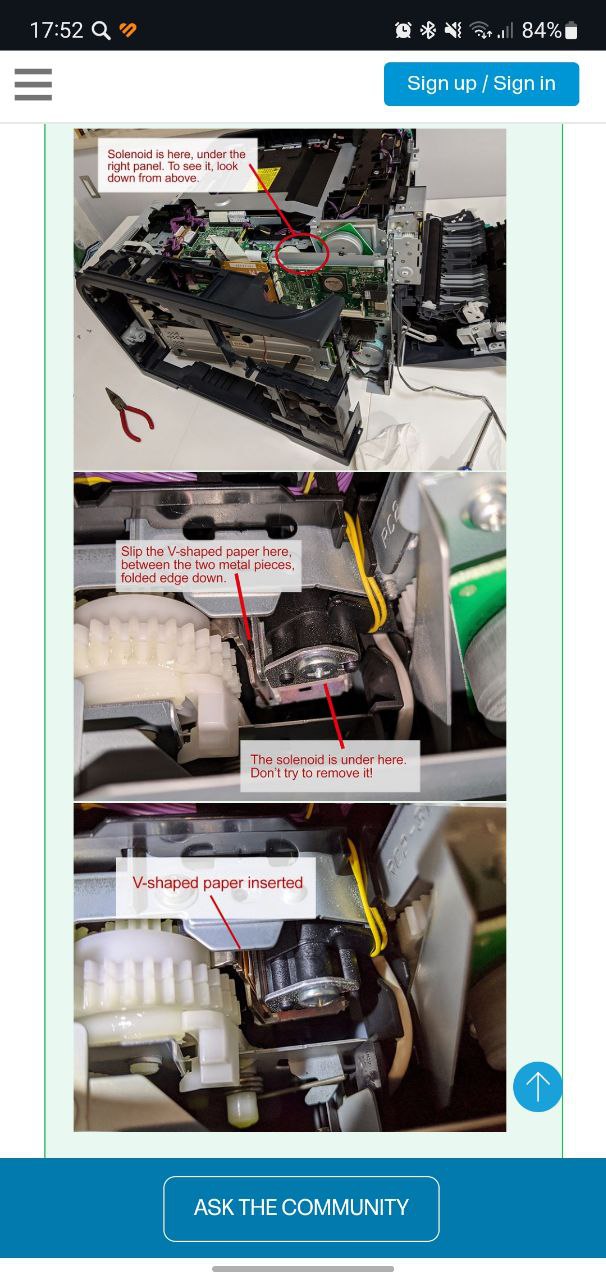 17:52 84%

Sign up / Sign in

Solenoid is here, under the right panel. To see it, look down from above.

Slip the V-shaped paper here, between the two metal pieces, folded edge down.

The solenoid is under here. Don't try to remove it!

V-shaped paper inserted

ASK THE COMMUNITY