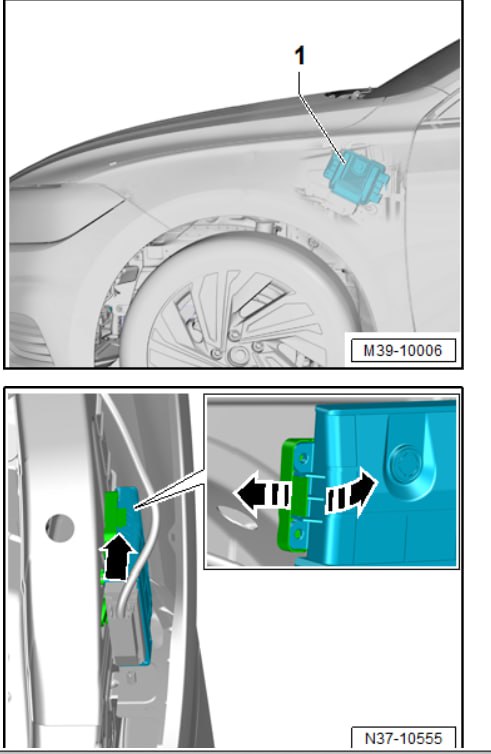 1

M39-10006

N37-10555